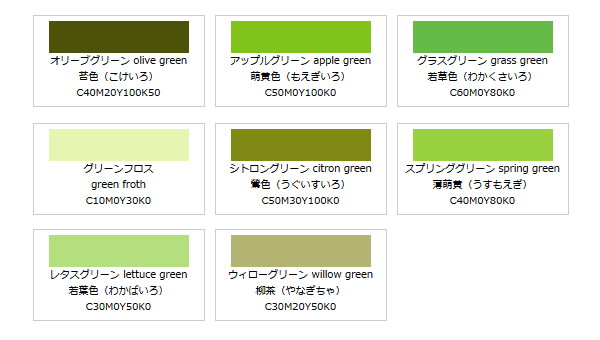 オリーブグリーン olive green
苔色（こけいろ）
C40M20Y100K50

アップルグリーン apple green
萌黄色（もえぎいろ）
C50M0Y100K0

グラスグリーン grass green
若草色（わかくさいろ）
C60M0Y80K0

グリーンフロス
green froth
C10M0Y30K0

シトロングリーン citron green
鶯色（うぐいすいろ）
C50M30Y100K0

スプリンググリーン spring green
薄萌黄（うすもえぎ）
C40M0Y80K0

レタスグリーン lettuce green
若葉色（わかばいろ）
C30M0Y50K0

ウィローグリーン willow green
柳茶（やなぎちゃ）
C30M20Y50K0