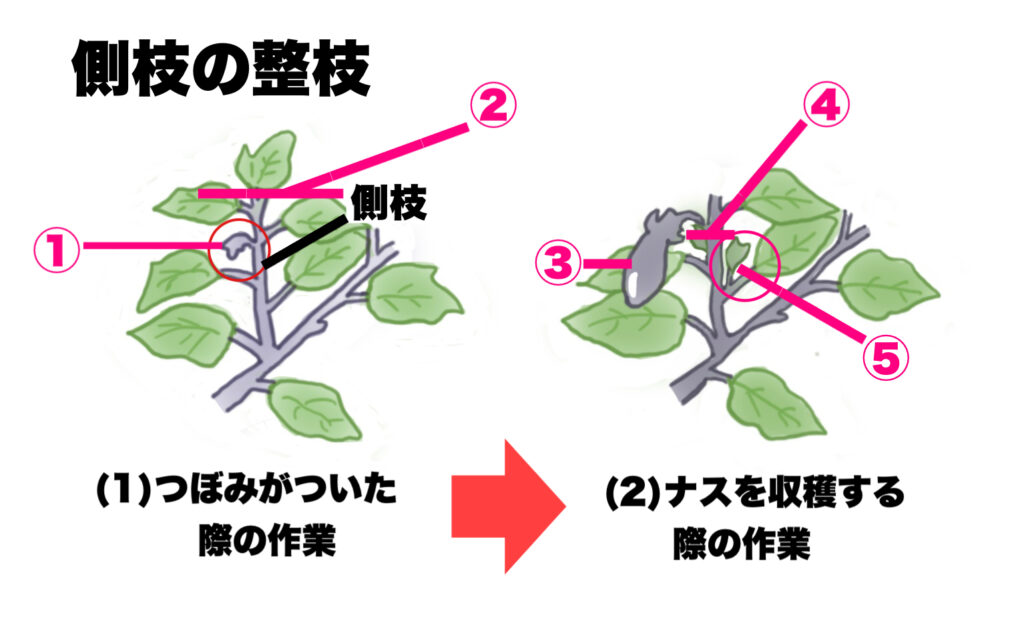 側枝の整枝

②
側枝
①

④
③
⑤

(1)つぼみがついた際の作業

(2)ナスを収穫する際の作業