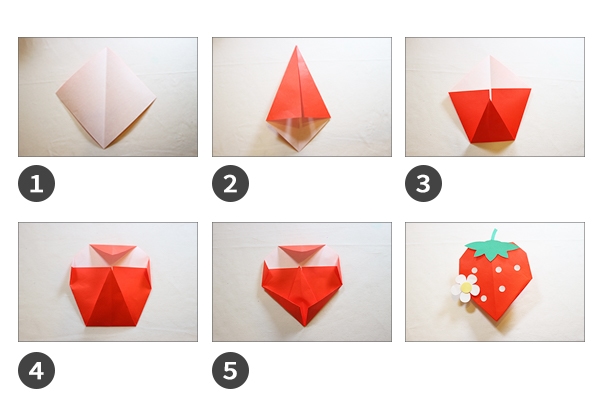 1

2

3

4

5