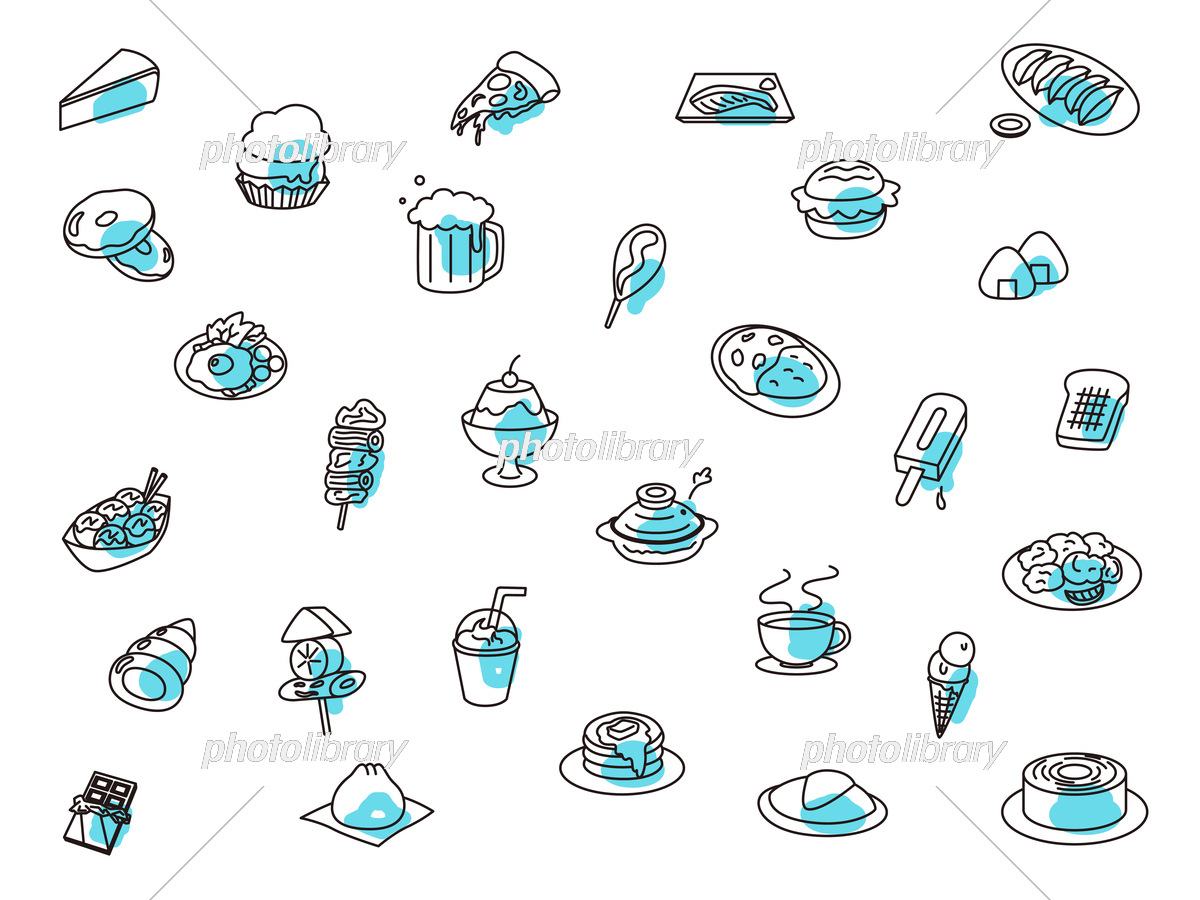 photolibrary
photolibrary
photolibrary
photolibrary
photolibrary