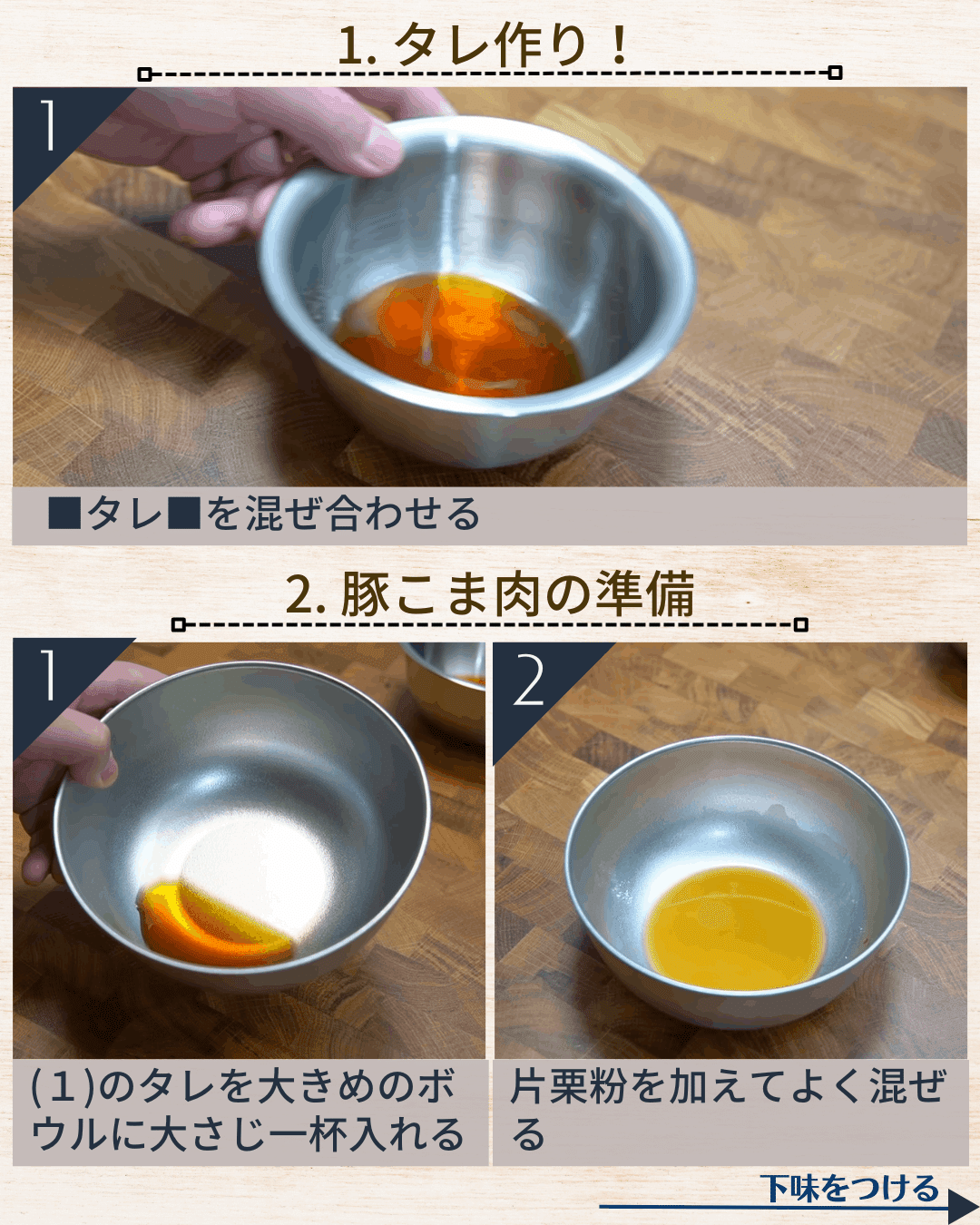 1. タレ作り！

1

■タレ■を混ぜ合わせる

2. 豚こま肉の準備

1

(1)のタレを大きめのボウルに大さじ一杯入れる

2

片栗粉を加えてよく混ぜる

下味をつける