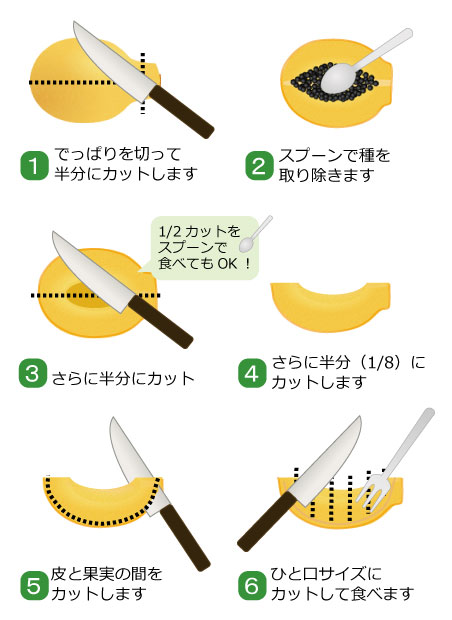 1 でっぱりを切って半分にカットします

2 スプーンで種を取り除きます

1/2 カットをスプーンで食べても OK！

3 さらに半分にカット

4 さらに半分（1/8）にカットします

5 皮と果実の間をカットします

6 ひと口サイズにカットして食べます