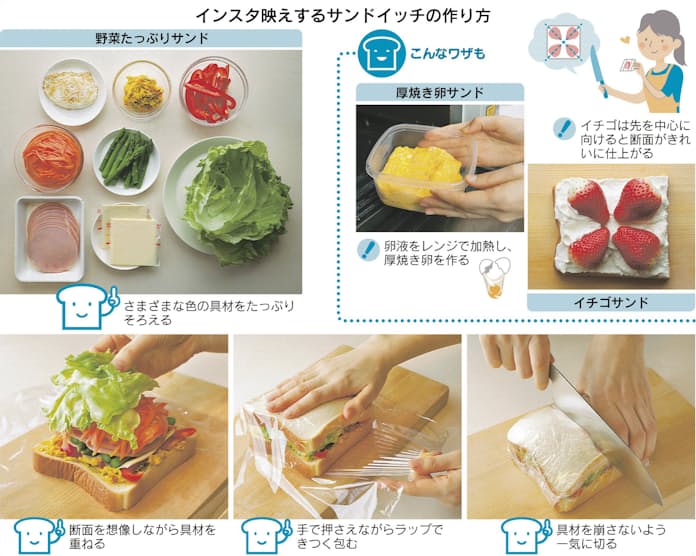 インスタ映えするサンドイッチの作り方

野菜たっぷりサンド

さまざまな色の具材をたっぷりそろえる

こんなワザも

厚焼き卵サンド

卵液をレンジで加熱し、厚焼き卵を作る

イチゴは先を中心に向けると断面がきれいに仕上がる

イチゴサンド

断面を想像しながら具材を重ねる

手で押さえながらラップできつく包む

具材を崩さないよう一気に切る