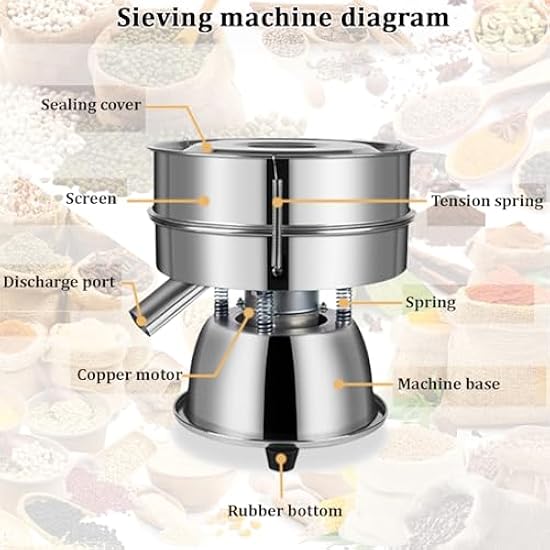 Sieving machine diagram

Sealing cover

Screen

Tension spring

Discharge port

Spring

Copper motor

Machine base

Rubber bottom