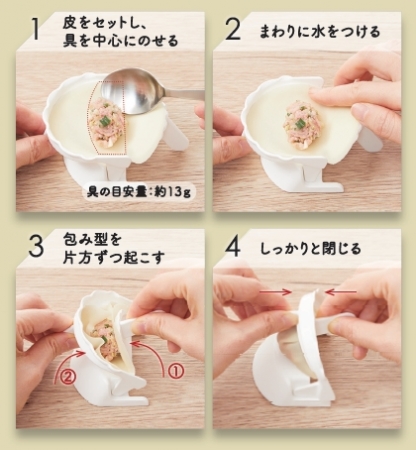 1 皮をセットし、具を中心にのせる

具の目安量：約13g

2 まわりに水をつける

3 包み型を片方ずつ起こす

②

①

4 しっかりと閉じる