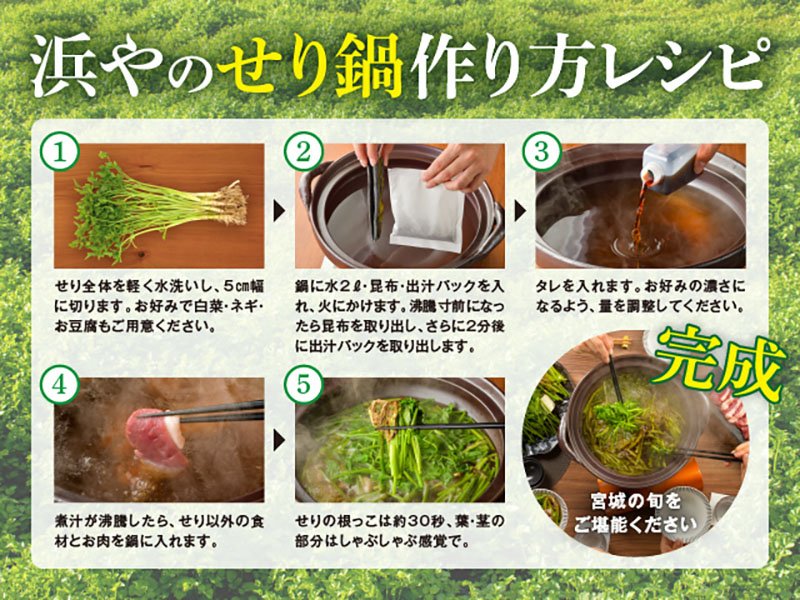 浜やのせり鍋作り方レシピ

①

せり全体を軽く水洗いし、5㎝幅に切ります。お好みで白菜・ネギ・お豆腐もご用意ください。

②

鍋に水2ℓ・昆布・出汁パックを入れ、火にかけます。沸騰寸前になったら昆布を取り出し、さらに2分後に出汁パックを取り出します。

③

タレを入れます。お好みの濃さになるよう、量を調整してください。

④

煮汁が沸騰したら、せり以外の食材とお肉を鍋に入れます。

⑤

せりの根っこは約30秒、葉・茎の部分はしゃぶしゃぶ感覚で。

完成

宮城の旬をご堪能ください