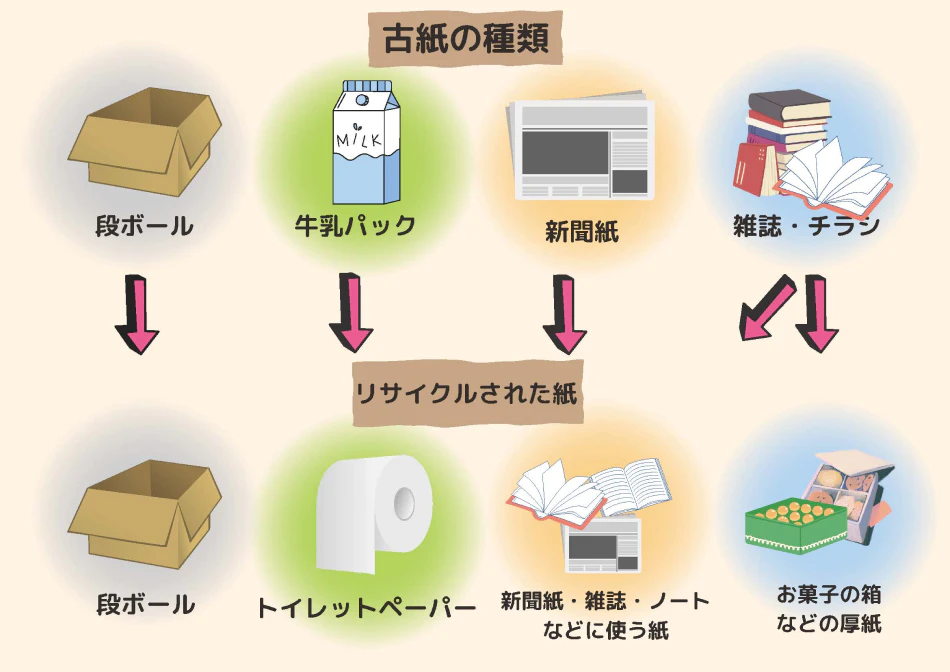 古紙の種類

MILK

段ボール

牛乳パック

新聞紙

雑誌・チラシ

リサイクルされた紙

段ボール

トイレットペーパー

新聞紙・雑誌・ノートなどに使う紙

お菓子の箱などの厚紙