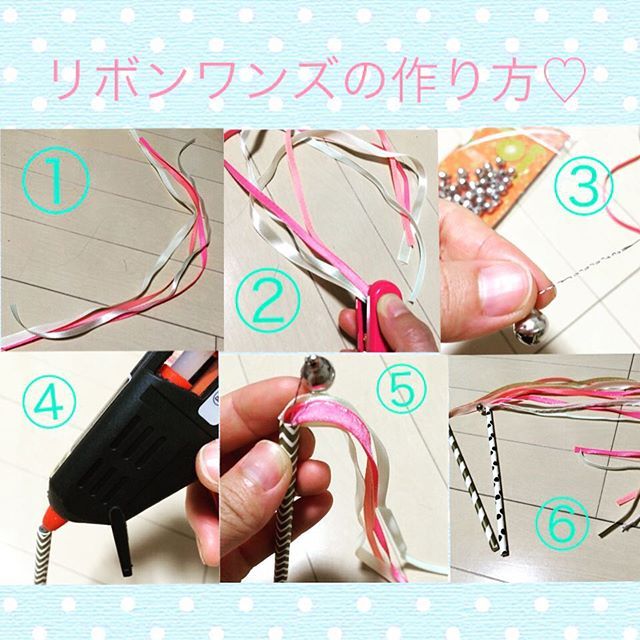 リボンワンズの作り方♡

①

②

③

④

⑤

⑥