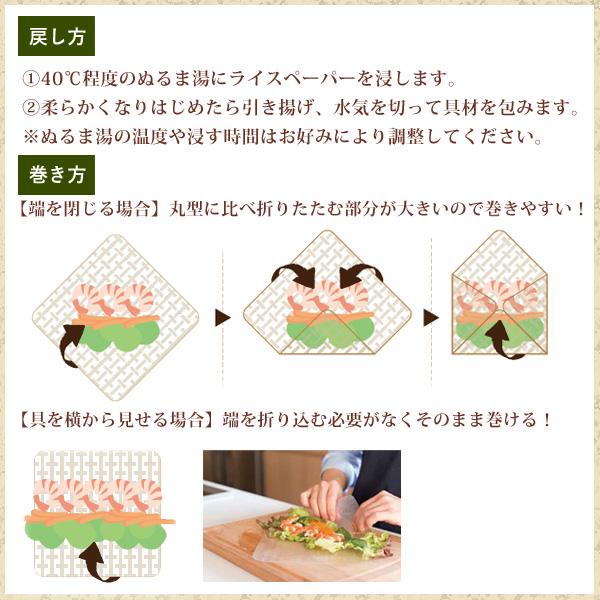 戻し方

①40℃程度のぬるま湯にライスペーパーを浸します。
②柔らかくなりはじめたら引き揚げ、水気を切って具材を包みます。
※ぬるま湯の温度や浸す時間はお好みにより調整してください。

巻き方

【端を閉じる場合】丸型に比べ折りたたむ部分が大きいので巻きやすい！

【具を横から見せる場合】端を折り込む必要がなくそのまま巻ける！