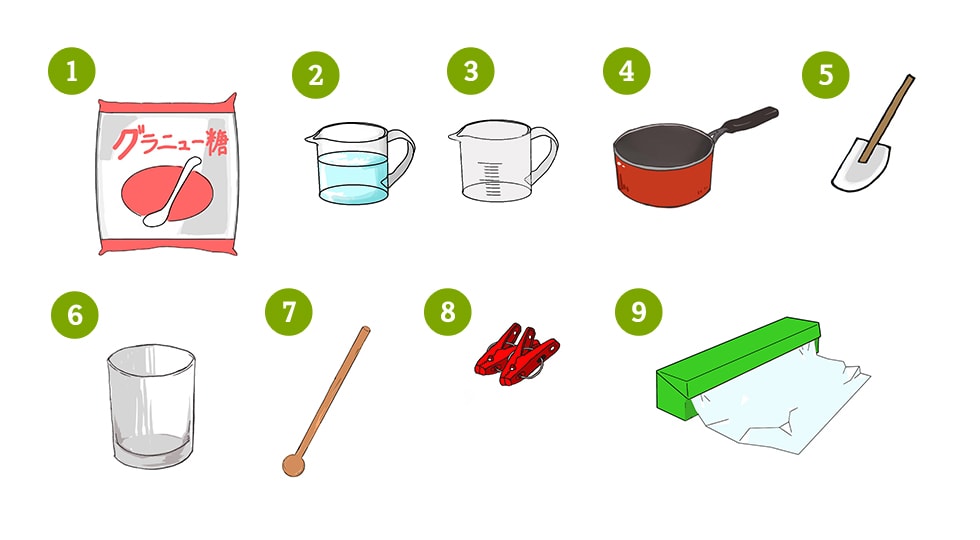 1
グラニュー糖

2

3

4

5

6

7

8

9