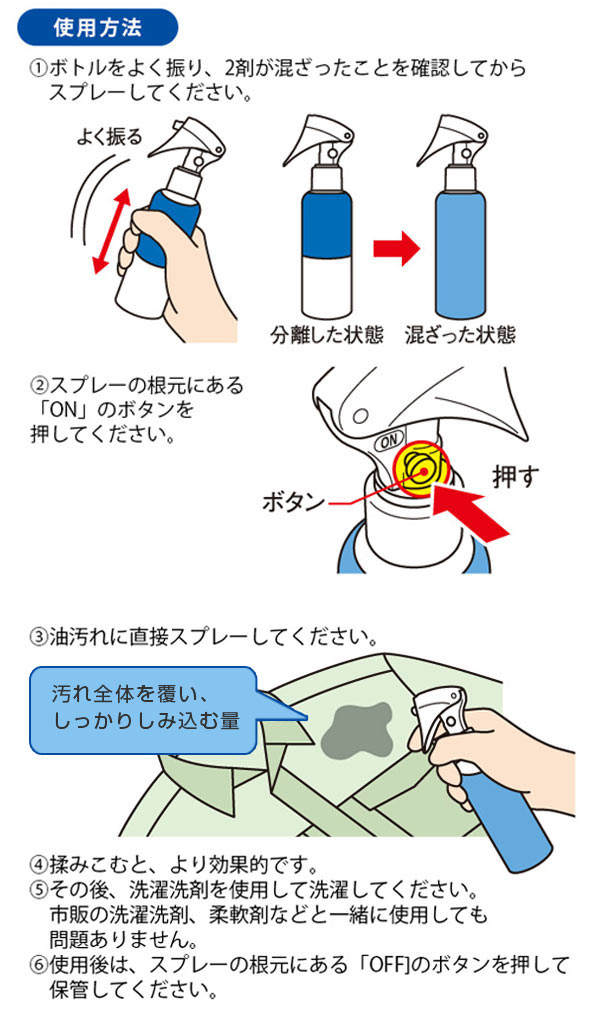 使用方法

①ボトルをよく振り、2剤が混ざったことを確認してからスプレーしてください。

よく振る

分離した状態　混ざった状態

②スプレーの根元にある「ON」のボタンを押してください。

ON

ボタン

押す

③油汚れに直接スプレーしてください。

汚れ全体を覆い、しっかりしみ込む量

④揉みこむと、より効果的です。
⑤その後、洗濯洗剤を使用して洗濯してください。市販の洗濯洗剤、柔軟剤などと一緒に使用しても問題ありません。
⑥使用後は、スプレーの根元にある「OFF」のボタンを押して保管してください。