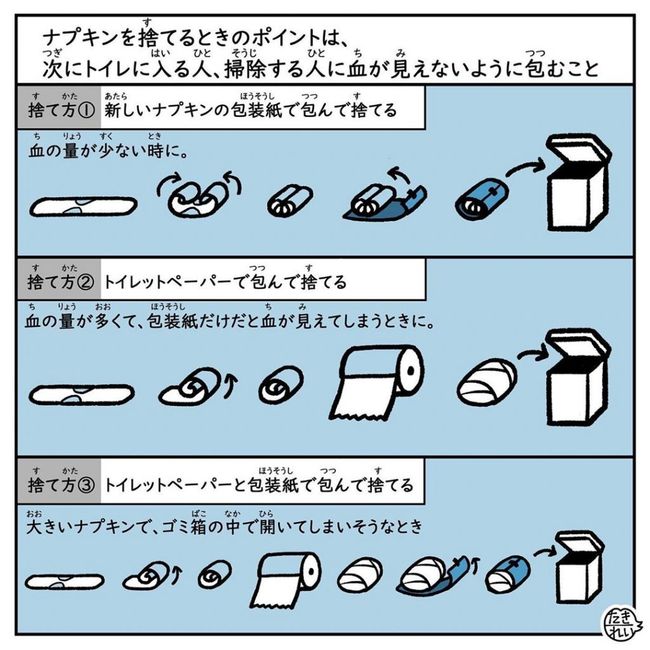 ナプキンを捨てるときのポイントは、
次にトイレに入る人、掃除する人に血が見えないように包むこと

捨て方① 新しいナプキンの包装紙で包んで捨てる

血の量が少ない時に。

捨て方② トイレットペーパーで包んで捨てる

血の量が多くて、包装紙だけだと血が見えてしまうときに。

捨て方③ トイレットペーパーと包装紙で包んで捨てる

大きいナプキンで、ゴミ箱の中で開いてしまいそうなとき

たきれい