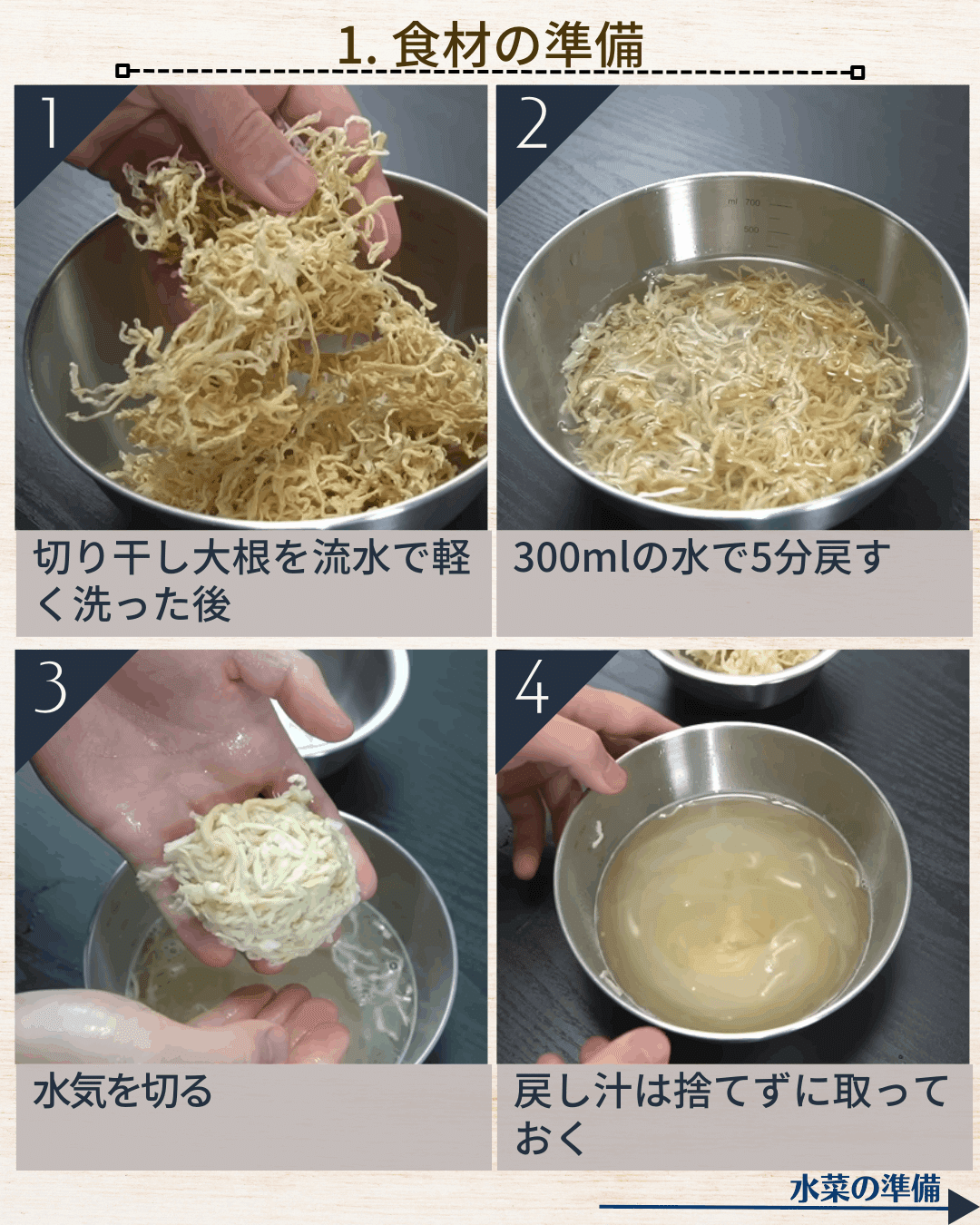 1. 食材の準備

1

切り干し大根を流水で軽く洗った後

2

ml 700
500

300mlの水で5分戻す

3

水気を切る

4

戻し汁は捨てずに取っておく

水菜の準備