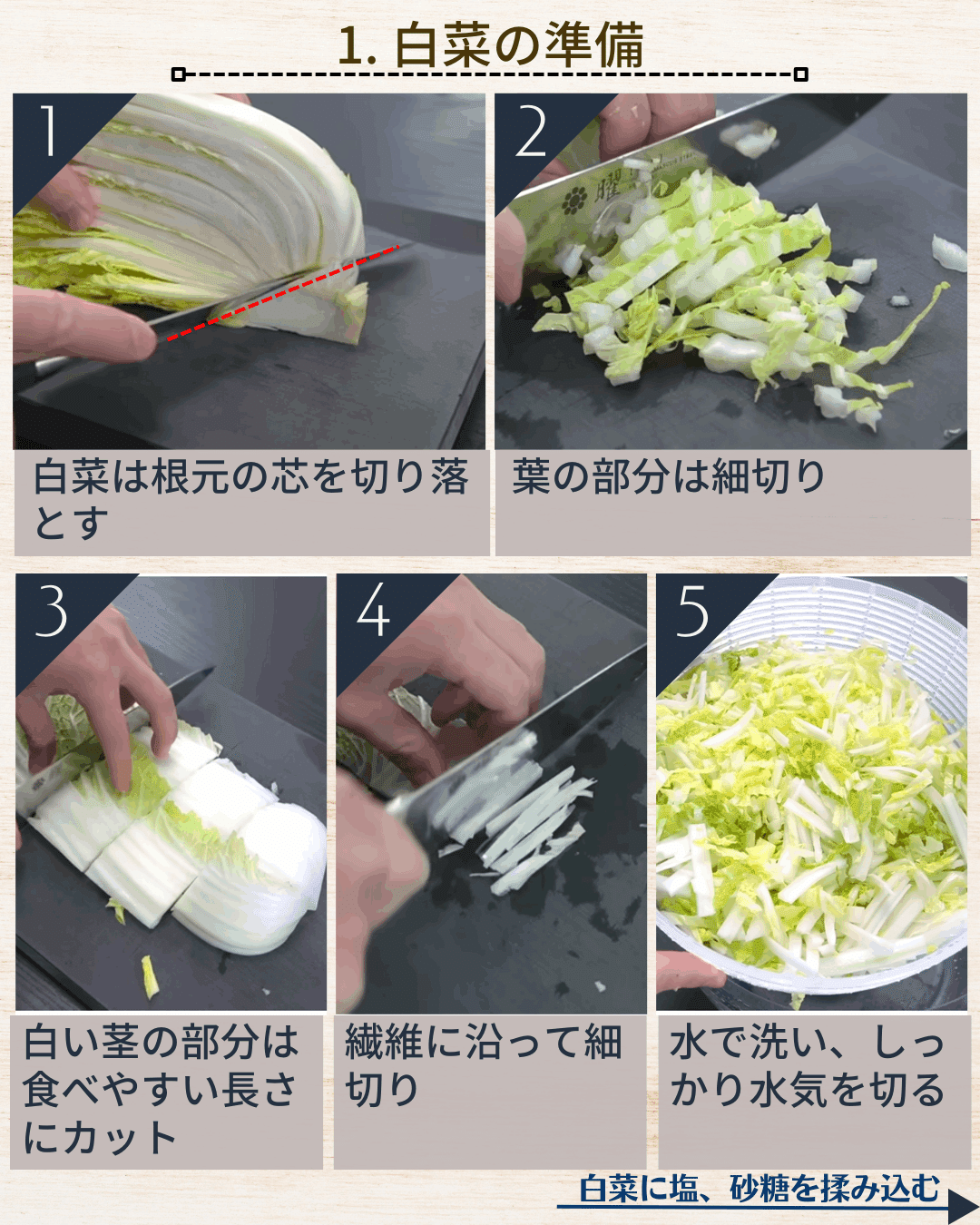 1. 白菜の準備

1

白菜は根元の芯を切り落とす

2

葉の部分は細切り

3

白い茎の部分は食べやすい長さにカット

4

繊維に沿って細切り

5

水で洗い、しっかり水気を切る

白菜に塩、砂糖を揉み込む