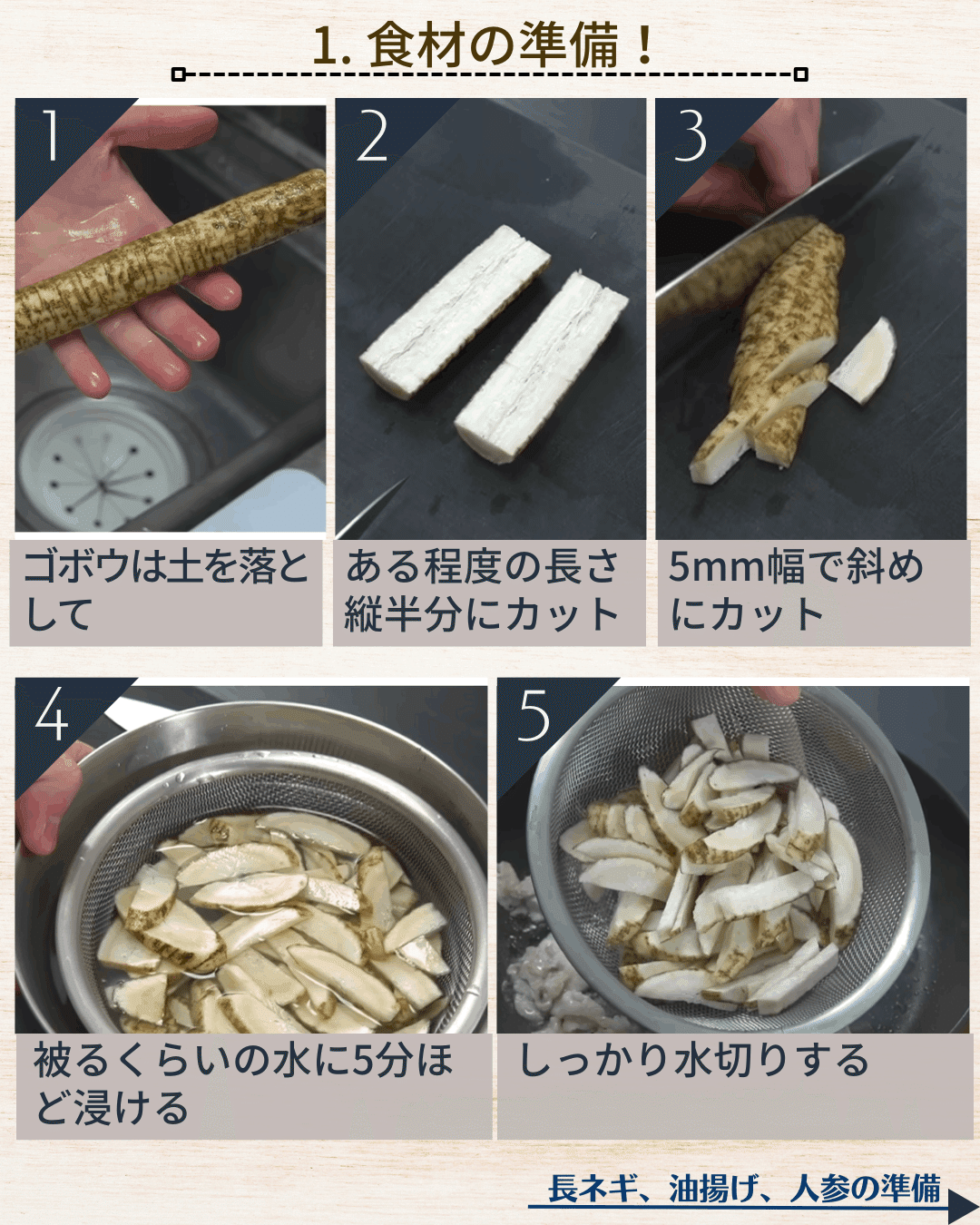 1. 食材の準備！

1
ゴボウは土を落として

2
ある程度の長さ縦半分にカット

3
5mm幅で斜めにカット

4
被るくらいの水に5分ほど浸ける

5
しっかり水切りする

長ネギ、油揚げ、人参の準備