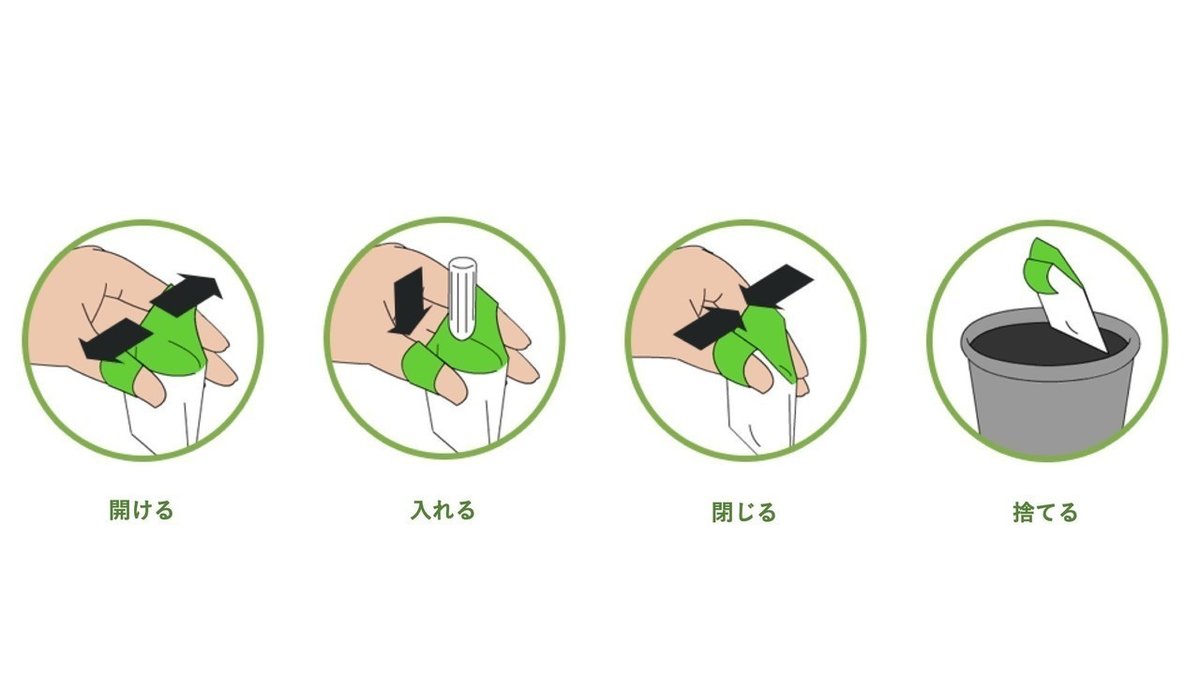 開ける

入れる

閉じる

捨てる