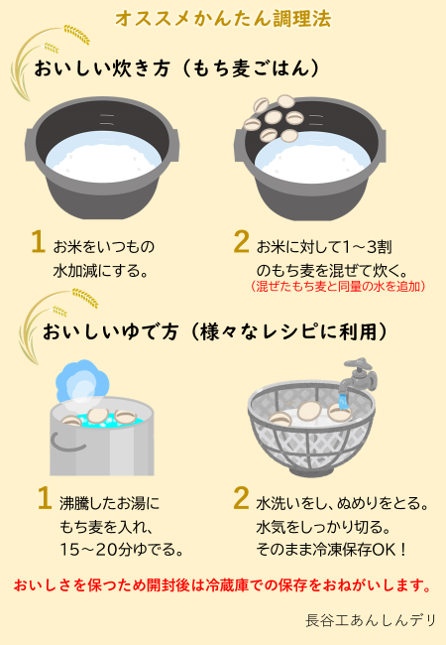 オススメかんたん調理法

おいしい炊き方（もち麦ごはん）

1 お米をいつもの水加減にする。

2 お米に対して1～3割のもち麦を混ぜて炊く。
（混ぜたもち麦と同量の水を追加）

おいしいゆで方（様々なレシピに利用）

1 沸騰したお湯にもち麦を入れ、15～20分ゆでる。

2 水洗いをし、ぬめりをとる。水気をしっかり切る。そのまま冷凍保存OK！

おいしさを保つため開封後は冷蔵庫での保存をおねがいします。

長谷工あんしんデリ