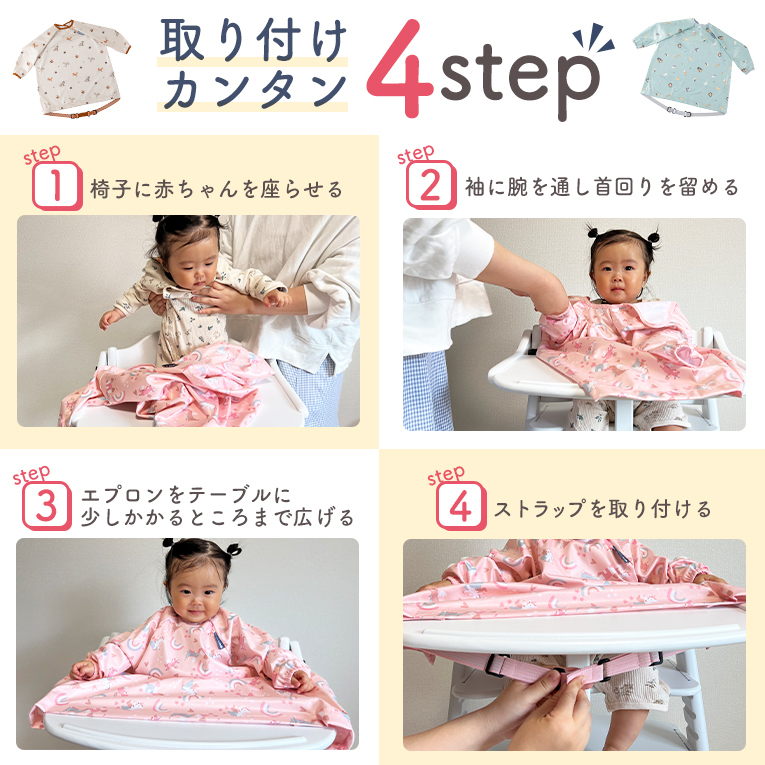 取り付け
カンタン
4step

step
1
椅子に赤ちゃんを座らせる

step
2
袖に腕を通し首回りを留める

step
3
エプロンをテーブルに
少しかかるところまで広げる

step
4
ストラップを取り付ける