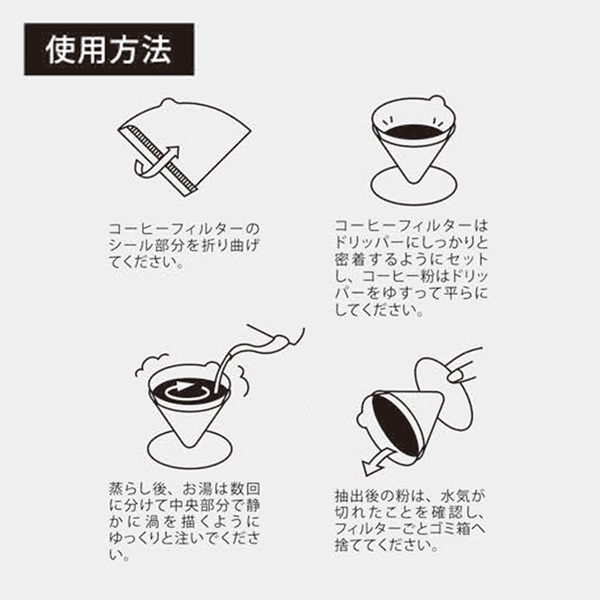 使用方法

コーヒーフィルターのシール部分を折り曲げてください。

コーヒーフィルターはドリッパーにしっかりと密着するようにセットし、コーヒー粉はドリッパーをゆすって平らにしてください。

蒸らし後、お湯は数回に分けて中央部分で静かに渦を描くようにゆっくりと注いでください。

抽出後の粉は、水気が切れたことを確認し、フィルターごとゴミ箱へ捨ててください。