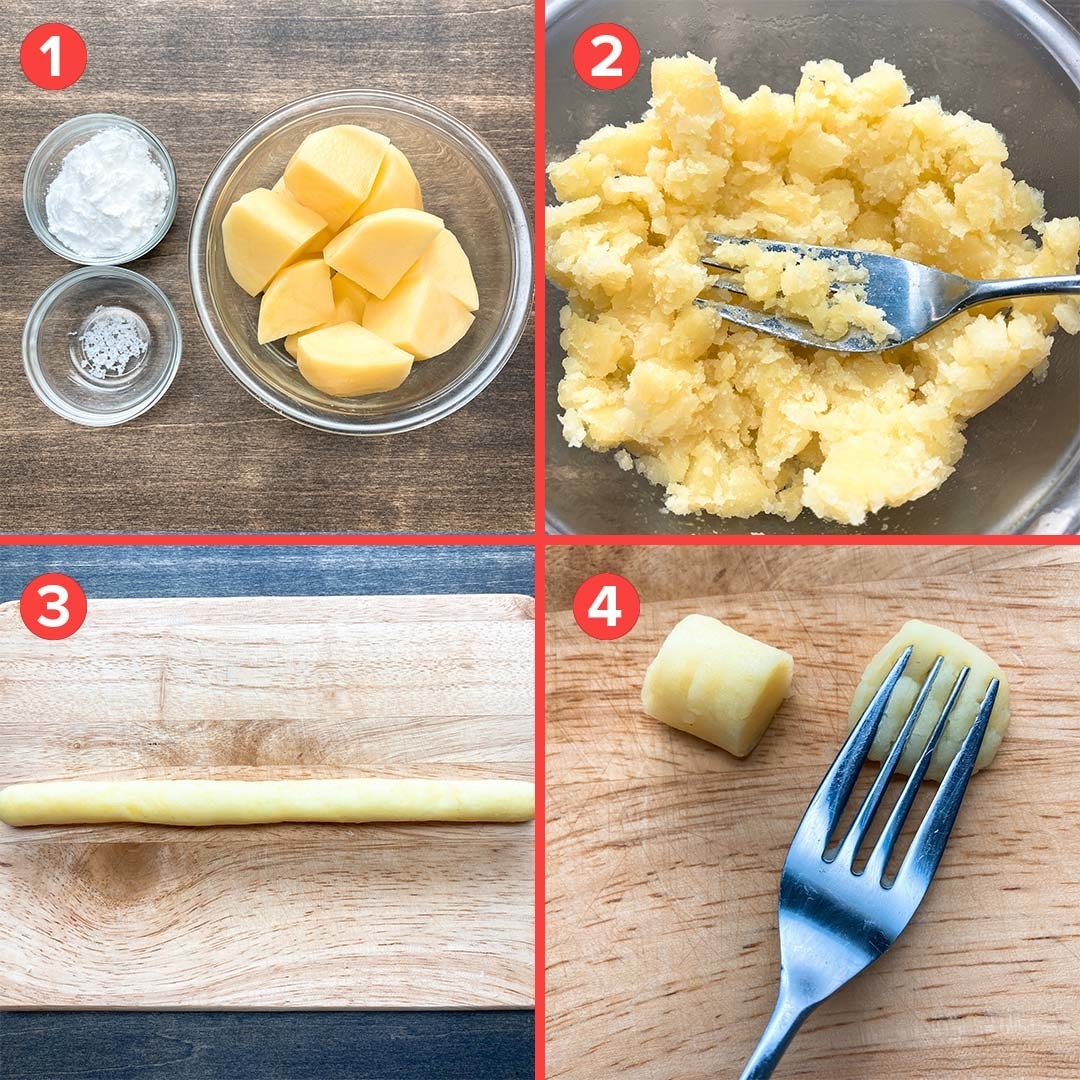 1

2

3

4