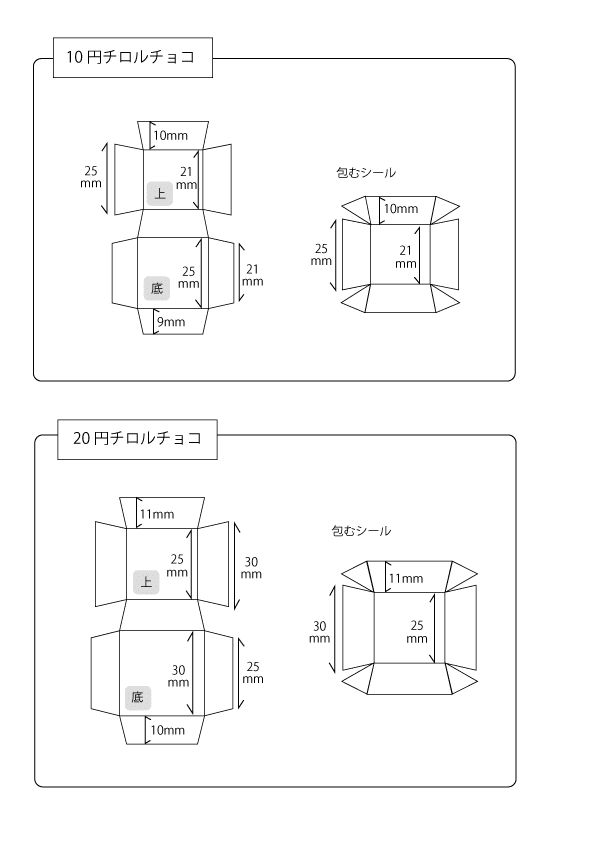 10円チロルチョコ

10mm
25
mm
21
mm
上
25
mm
21
mm
底
9mm

包むシール
10mm
25
mm
21
mm

20円チロルチョコ

11mm
25
mm
30
mm
上
30
mm
25
mm
底
10mm

包むシール
11mm
30
mm
25
mm