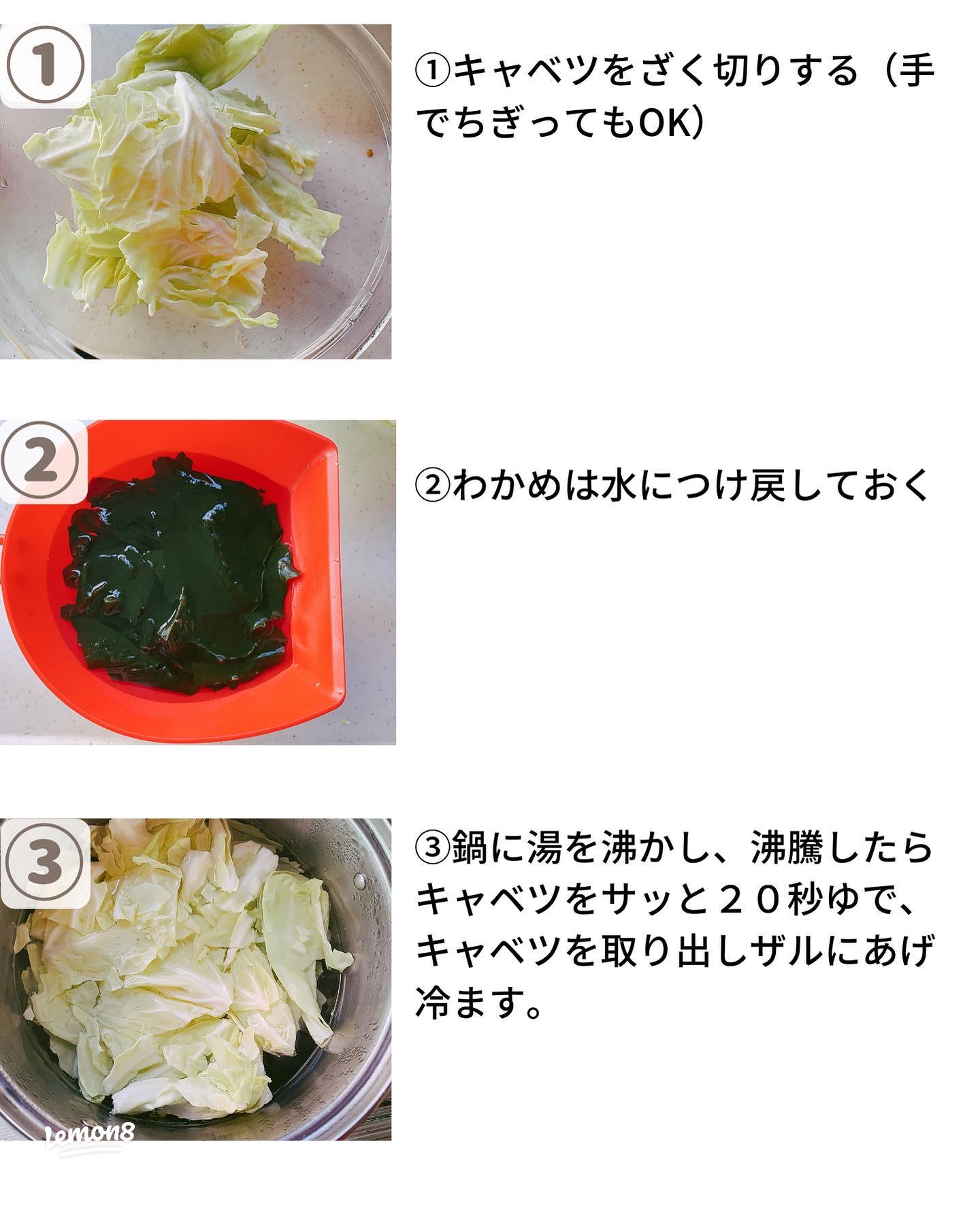 ①

①キャベツをざく切りする（手でちぎってもOK）

②

②わかめは水につけ戻しておく

③

③鍋に湯を沸かし、沸騰したらキャベツをサッと２０秒ゆで、キャベツを取り出しザルにあげ冷ます。

lemon8