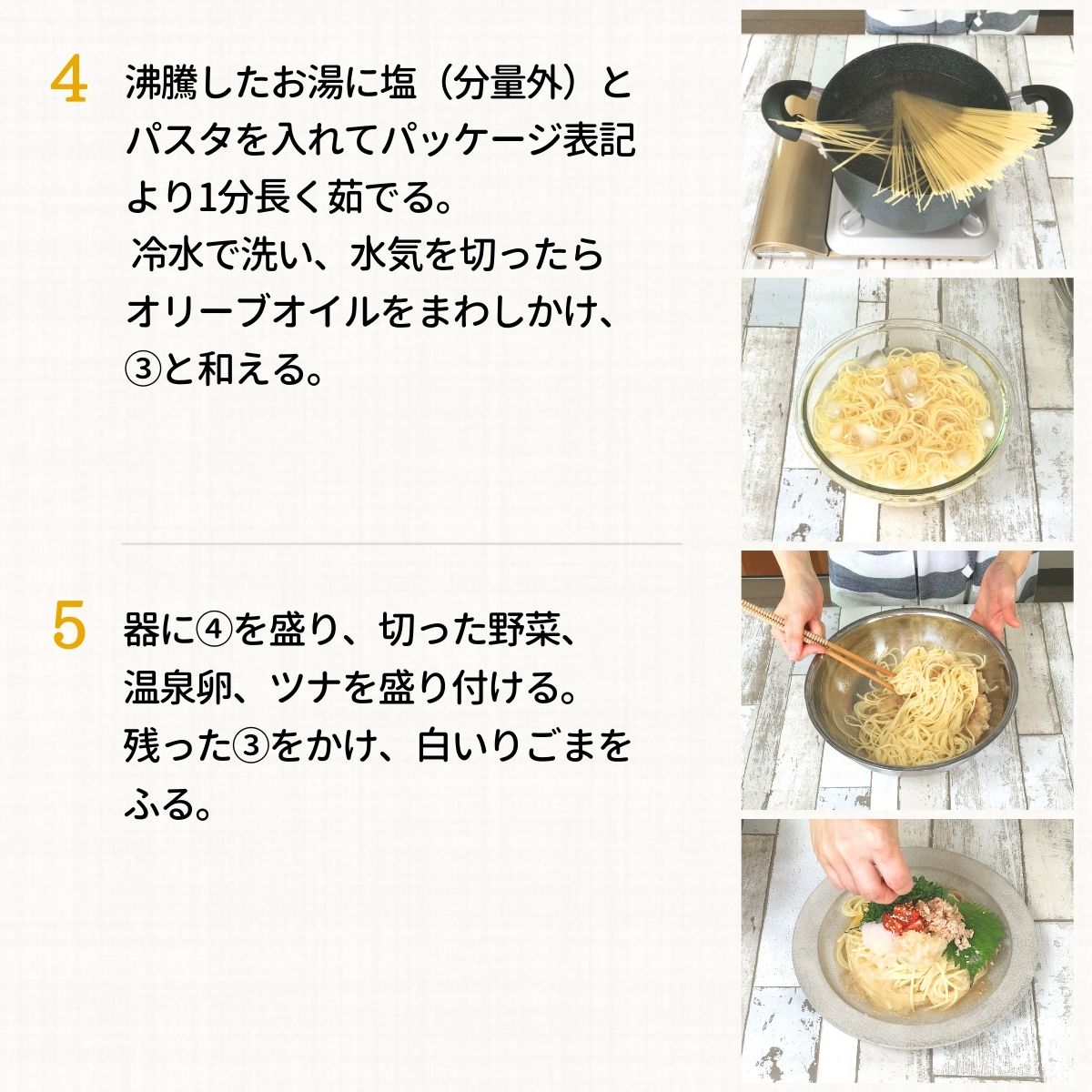 4 沸騰したお湯に塩（分量外）とパスタを入れてパッケージ表記より1分長く茹でる。
冷水で洗い、水気を切ったらオリーブオイルをまわしかけ、③と和える。

5 器に④を盛り、切った野菜、温泉卵、ツナを盛り付ける。
残った③をかけ、白いりごまをふる。