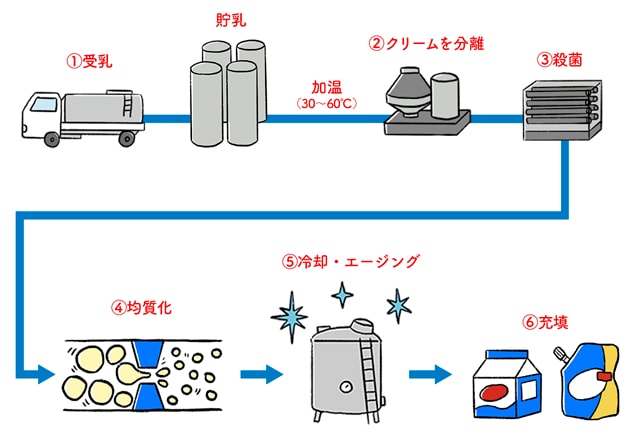 ①受乳

貯乳

加温
(30～60℃)

②クリームを分離

③殺菌

④均質化

⑤冷却・エージング

⑥充填