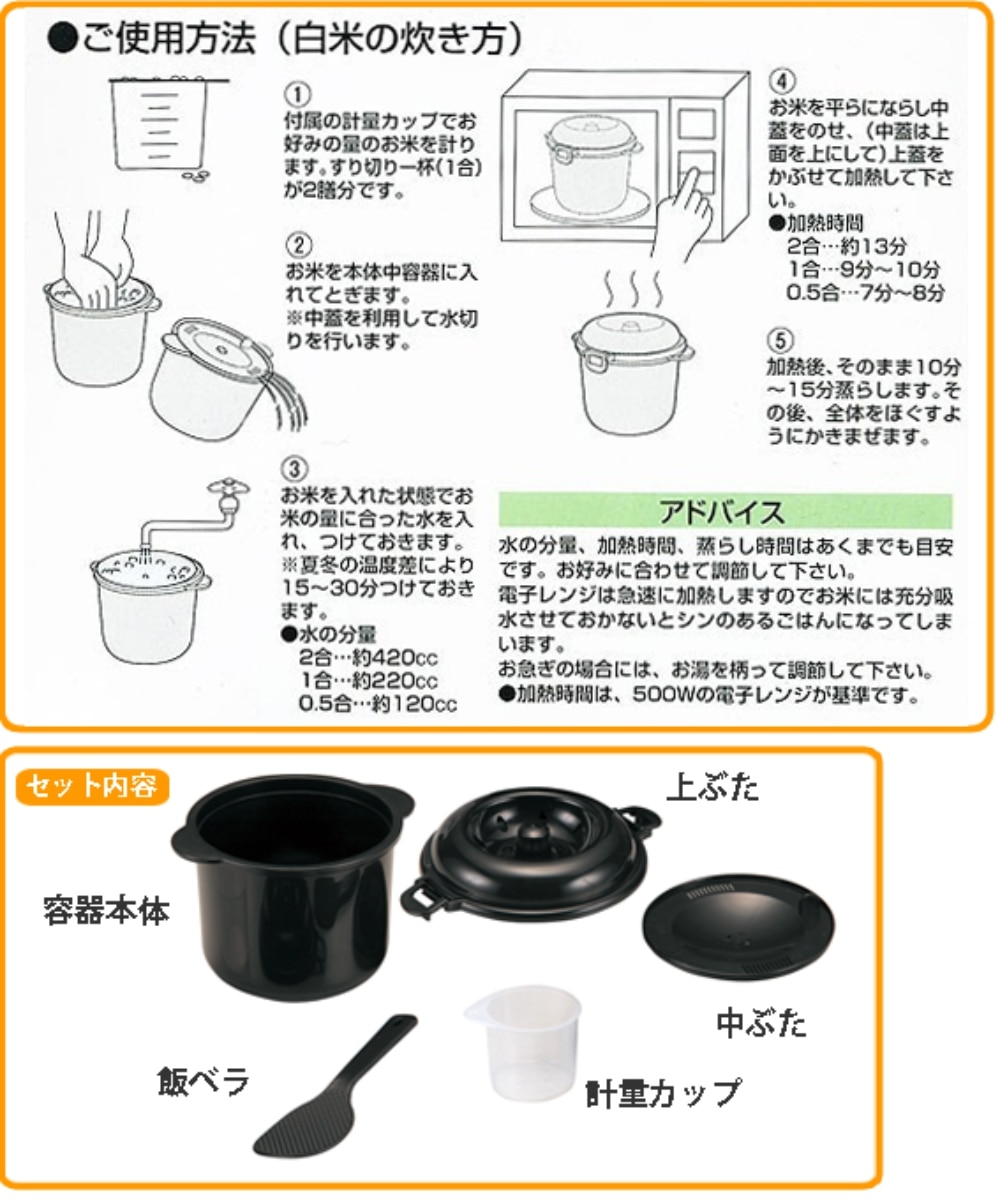 ●ご使用方法（白米の炊き方）

①
付属の計量カップでお好みの量のお米を計ります。すり切り一杯(1合)が2膳分です。

②
お米を本体中容器に入れてとぎます。
※中蓋を利用して水切りを行います。

③
お米を入れた状態でお米の量に合った水を入れ、つけておきます。
※夏冬の温度差により15～30分つけておきます。
●水の分量
2合…約420cc
1合…約220cc
0.5合…約120cc

④
お米を平らにならし中蓋をのせ、(中蓋は上面を上にして)上蓋をかぶせて加熱して下さい。
●加熱時間
2合…約13分
1合…9分～10分
0.5合…7分～8分

⑤
加熱後、そのまま10分～15分蒸らします。その後、全体をほぐすようにかきまぜます。

アドバイス
水の分量、加熱時間、蒸らし時間はあくまでも目安です。お好みに合わせて調節して下さい。
電子レンジは急速に加熱しますのでお米には充分吸水させておかないとシンのあるごはんになってしまいます。
お急ぎの場合には、お湯を柄って調節して下さい。
●加熱時間は、500Wの電子レンジが基準です。

セット内容
上ぶた
容器本体
中ぶた
飯ベラ
計量カップ