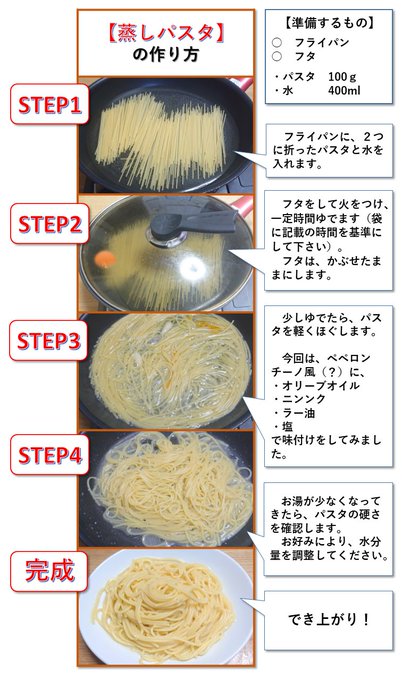 【蒸しパスタ】
の作り方

【準備するもの】
○　フライパン
○　フタ

・パスタ　100ｇ
・水　400ml

STEP1

フライパンに、２つに折ったパスタと水を入れます。

STEP2

フタをして火をつけ、一定時間ゆでます（袋に記載の時間を基準にして下さい）。
フタは、かぶせたままにします。

STEP3

少しゆでたら、パスタを軽くほぐします。

今回は、ペペロンチーノ風（？）に、
・オリーブオイル
・ニンンク
・ラー油
・塩
で味付けをしてみました。

STEP4

お湯が少なくなってきたら、パスタの硬さを確認します。
お好みにより、水分量を調整してください。

完成

でき上がり！