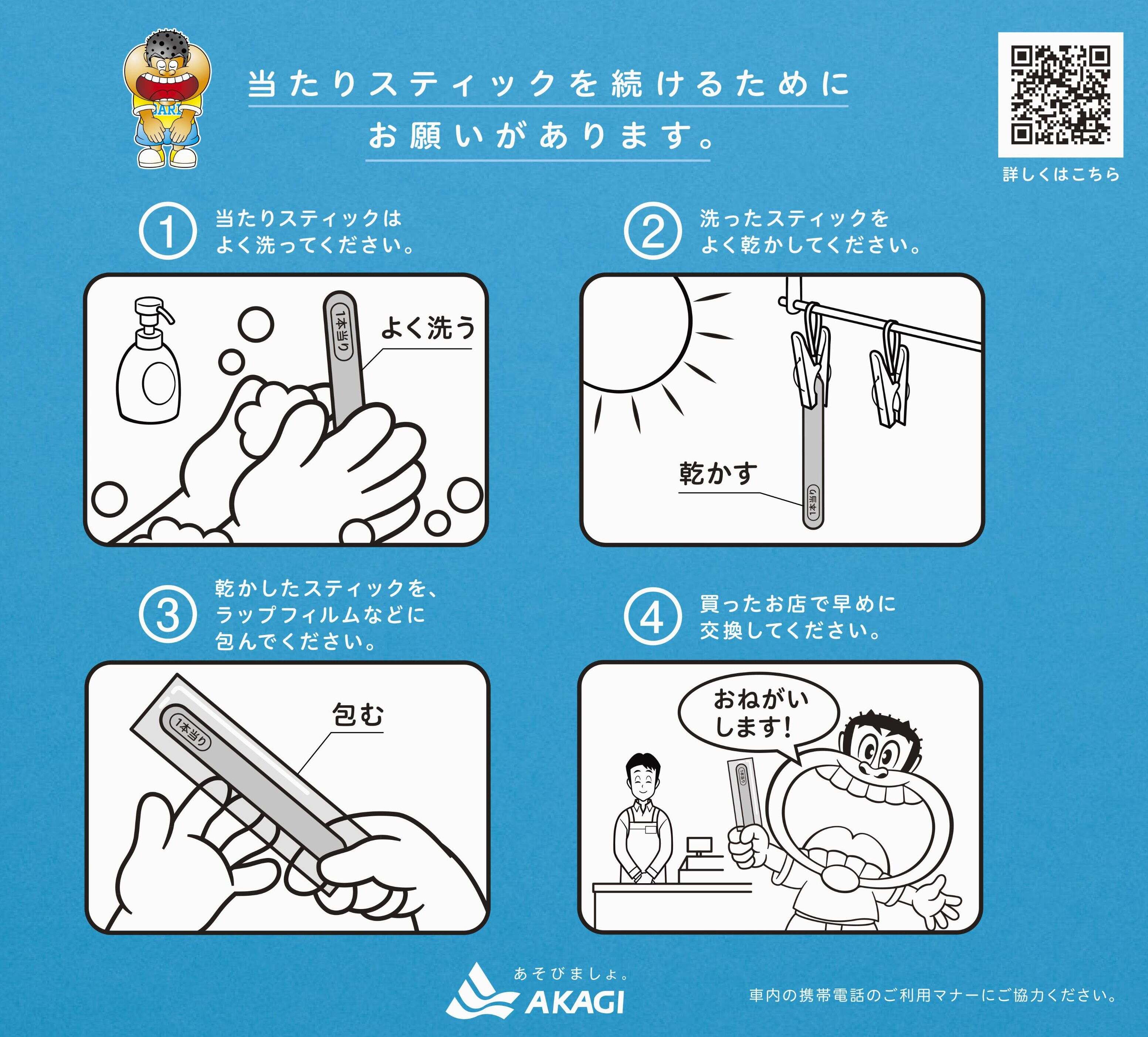 GARI

当たりスティックを続けるために
お願いがあります。

詳しくはこちら

① 当たりスティックは
よく洗ってください。

1本当り

よく洗う

② 洗ったスティックを
よく乾かしてください。

乾かす

1本当り

③ 乾かしたスティックを、
ラップフィルムなどに
包んでください。

1本当り

包む

④ 買ったお店で早めに
交換してください。

おねがい
します!

1本当り

あそびましょ。
AKAGI

車内の携帯電話のご利用マナーにご協力ください。