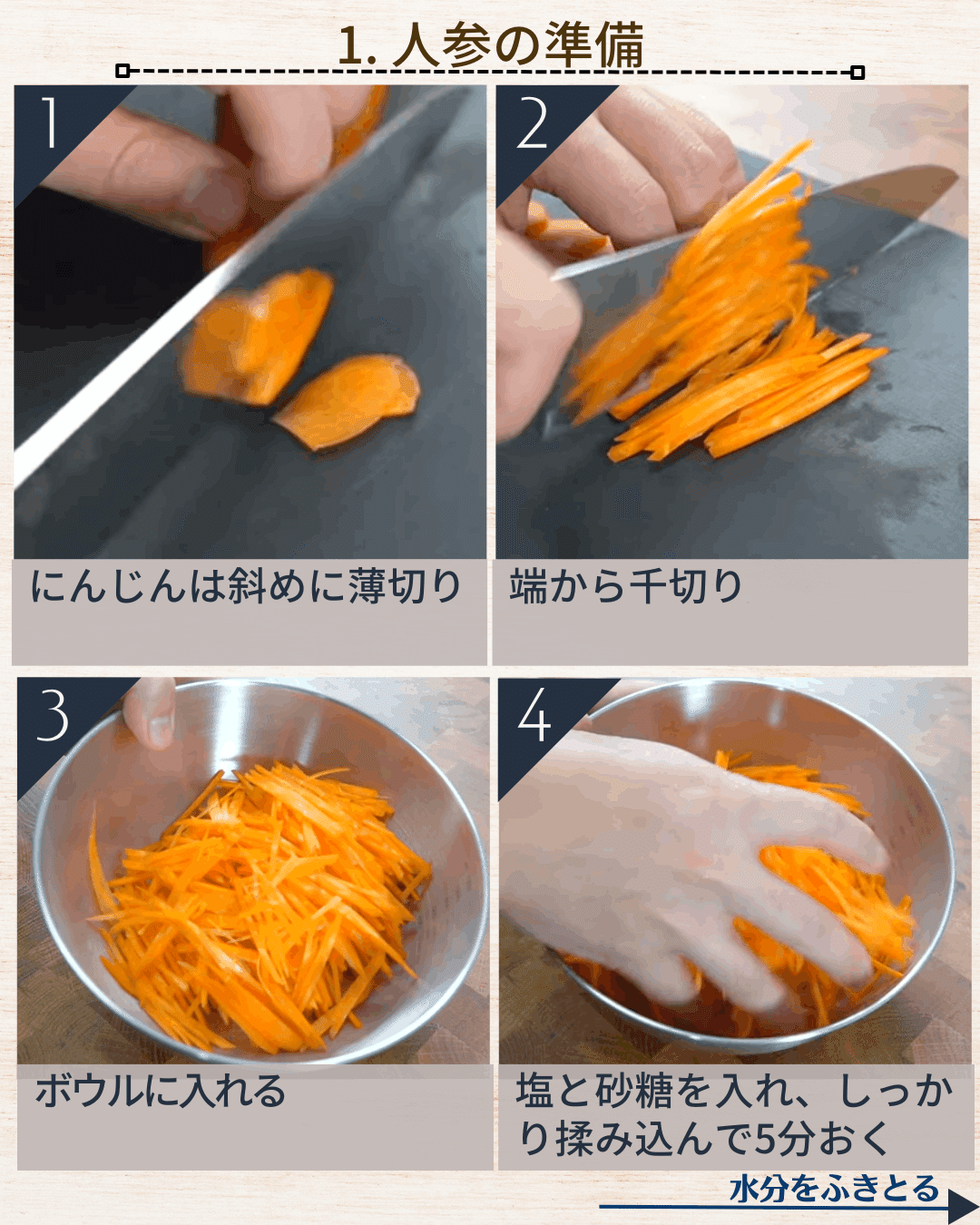 1. 人参の準備

1

にんじんは斜めに薄切り

2

端から千切り

3

ボウルに入れる

4

塩と砂糖を入れ、しっかり揉み込んで5分おく

水分をふきとる