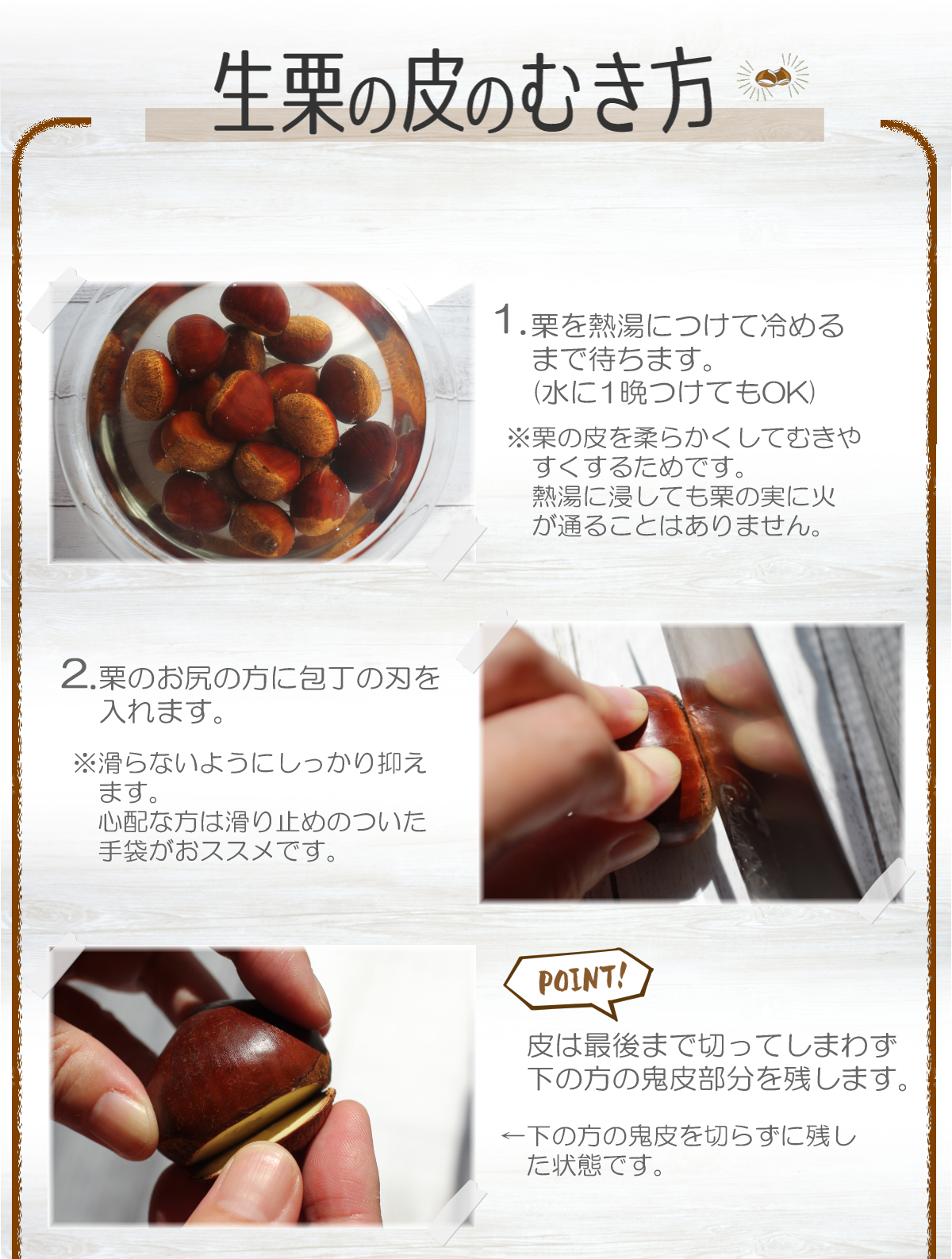 生栗の皮のむき方

1.栗を熱湯につけて冷めるまで待ちます。
(水に1晩つけてもOK)

※栗の皮を柔らかくしてむきやすくするためです。
熱湯に浸しても栗の実に火が通ることはありません。

2.栗のお尻の方に包丁の刃を入れます。

※滑らないようにしっかり抑えます。
心配な方は滑り止めのついた手袋がおススメです。

POINT!

皮は最後まで切ってしまわず下の方の鬼皮部分を残します。

←下の方の鬼皮を切らずに残した状態です。