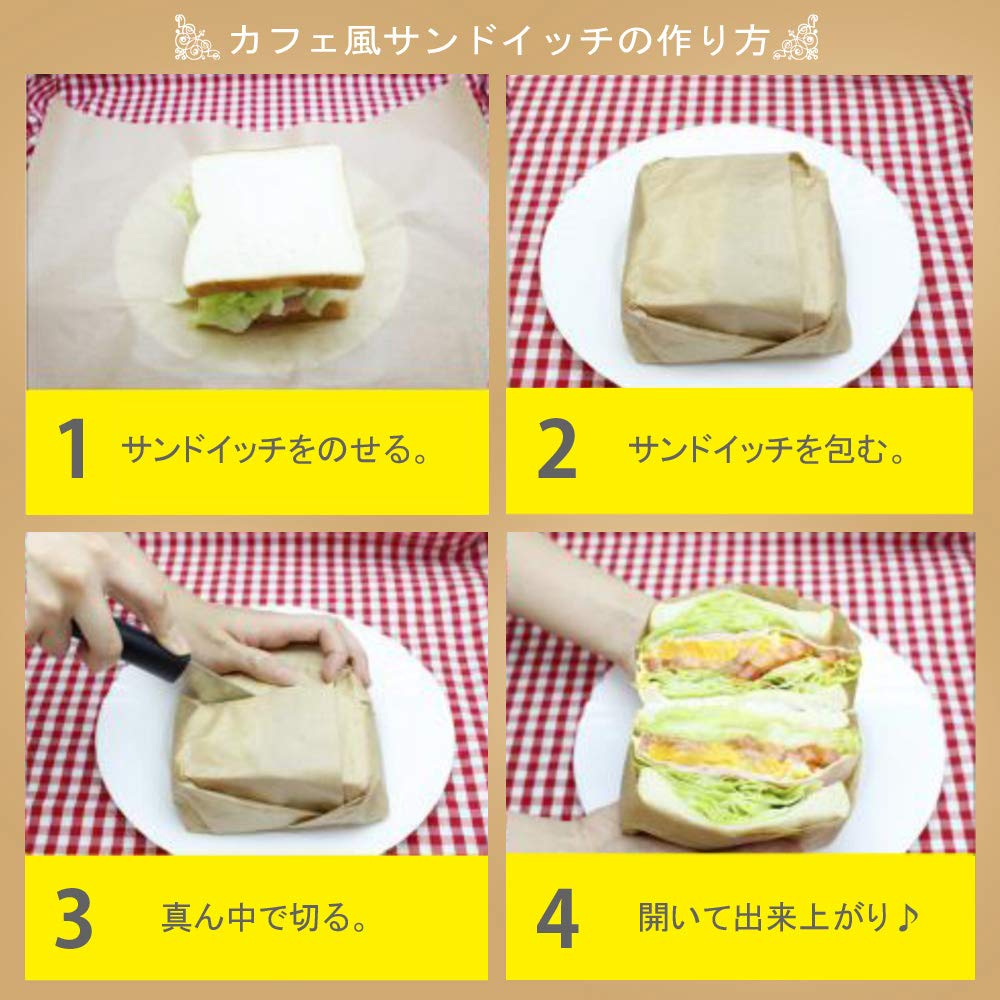 カフェ風サンドイッチの作り方

1 サンドイッチをのせる。

2 サンドイッチを包む。

3 真ん中で切る。

4 開いて出来上がり♪