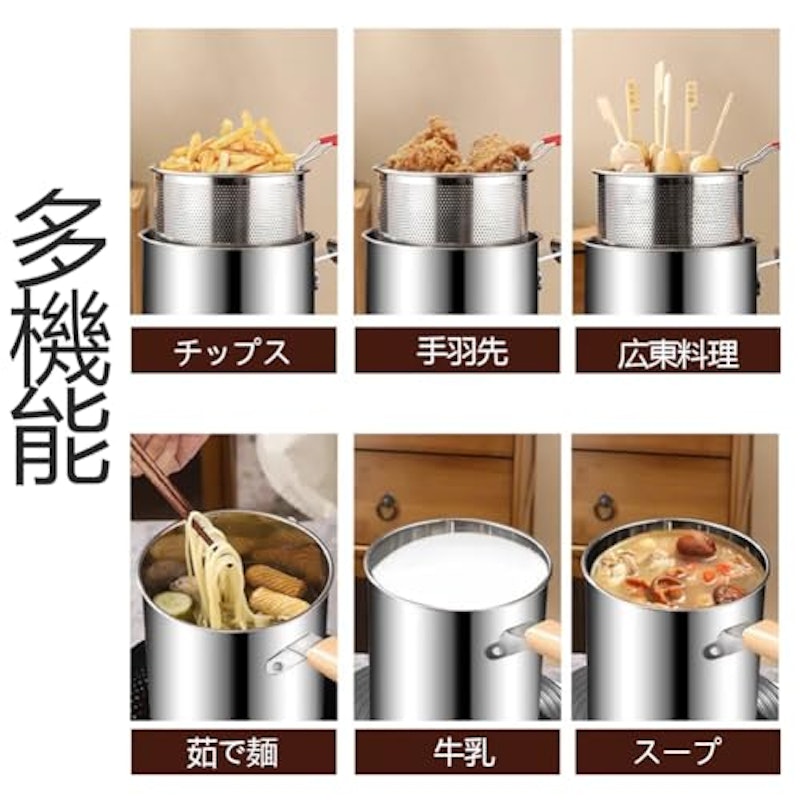 多機能

チップス

手羽先

広東料理

茹で麺

牛乳

スープ